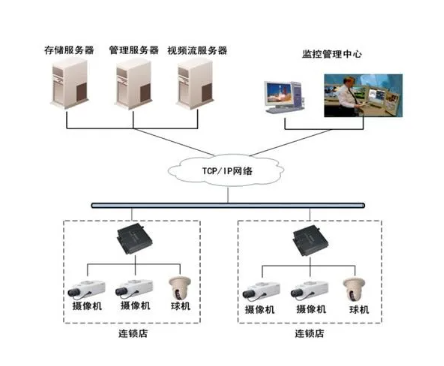 存储服务器 管理服务器 视频流服务器

监控管理中心

TCP/IP网络

摄像机 摄像机 球机

连锁店

摄像机 摄像机 球机

连锁店